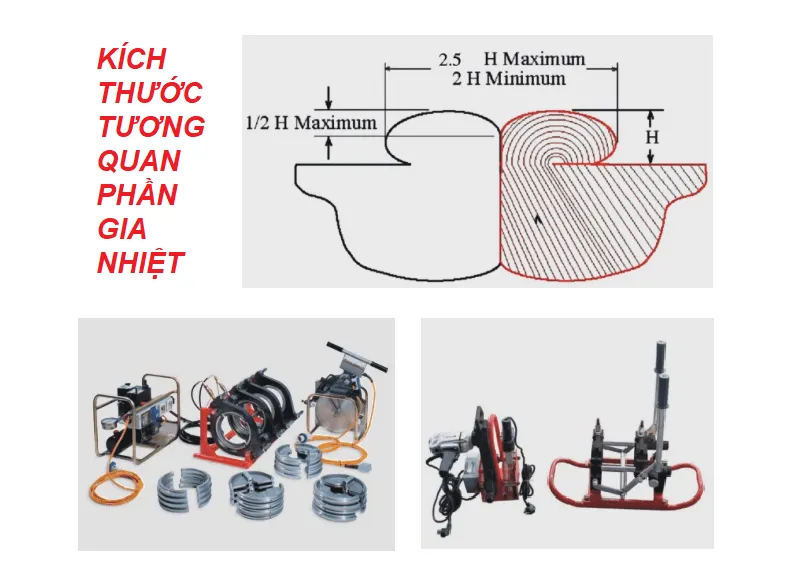 KÍCH THƯỚC TƯƠNG QUAN PHẦN GIA NHIỆT

2.5 H Maximum
2 H Minimum
1/2 H Maximum
H