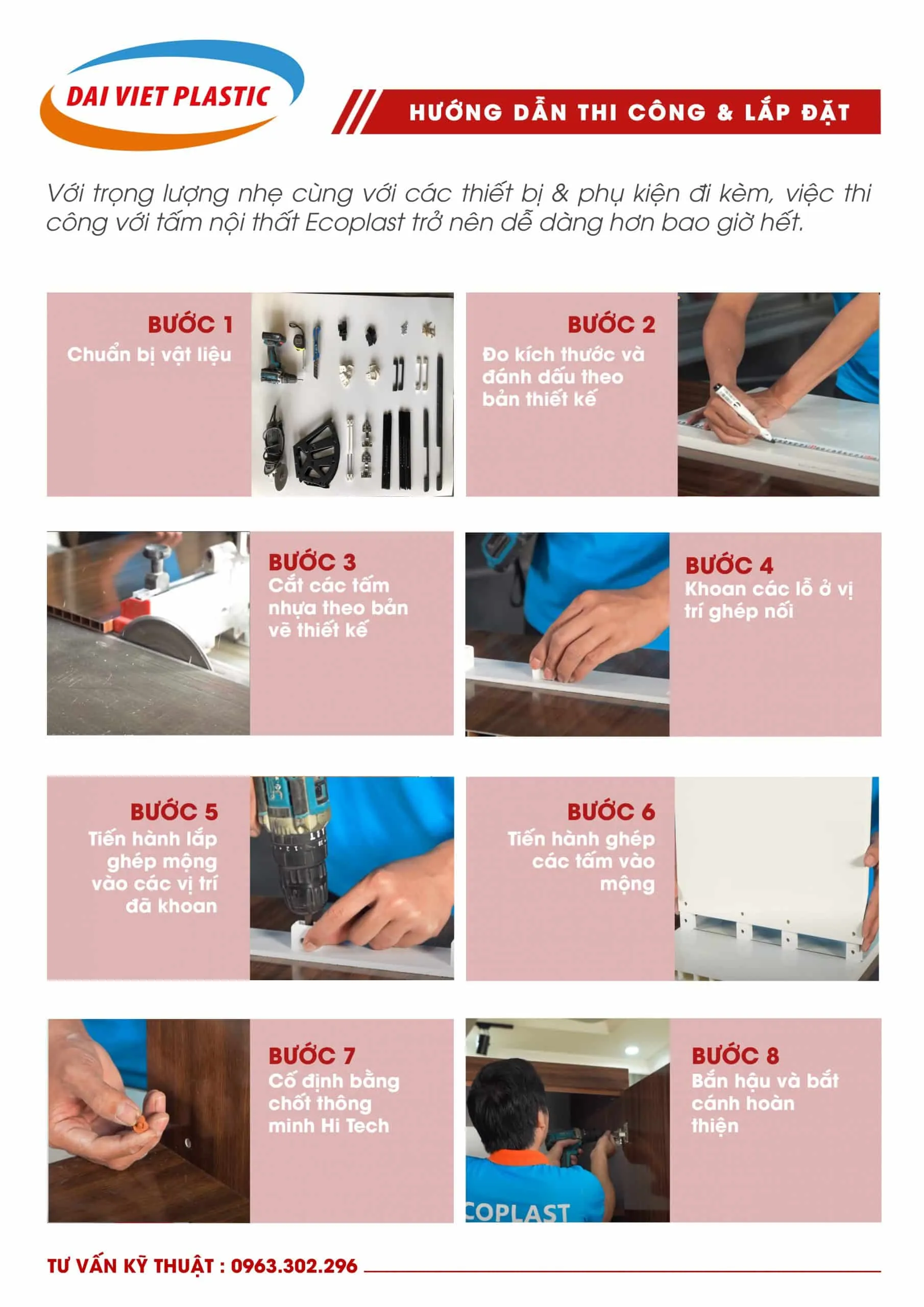 DAI VIET PLASTIC

HƯỚNG DẪN THI CÔNG & LẮP ĐẶT

Với trọng lượng nhẹ cùng với các thiết bị & phụ kiện đi kèm, việc thi công với tấm nội thất Ecoplast trở nên dễ dàng hơn bao giờ hết.

BƯỚC 1
Chuẩn bị vật liệu

BƯỚC 2
Đo kích thước và đánh dấu theo bản thiết kế

BƯỚC 3
Cắt các tấm nhựa theo bản vẽ thiết kế

BƯỚC 4
Khoan các lỗ ở vị trí ghép nối

BƯỚC 5
Tiến hành lắp ghép mộng vào các vị trí đã khoan

BƯỚC 6
Tiến hành ghép các tấm vào mộng

BƯỚC 7
Cố định bằng chốt thông minh Hi Tech

BƯỚC 8
Bắn hậu và bắt cánh hoàn thiện

COPLAST

TƯ VẤN KỸ THUẬT : 0963.302.296