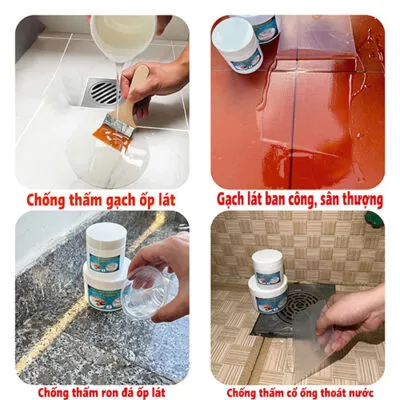 Chống thấm gạch ốp lát

Gạch lát ban công, sân thượng

Chống thấm ron đá ốp lát

Chống thấm cổ ống thoát nước