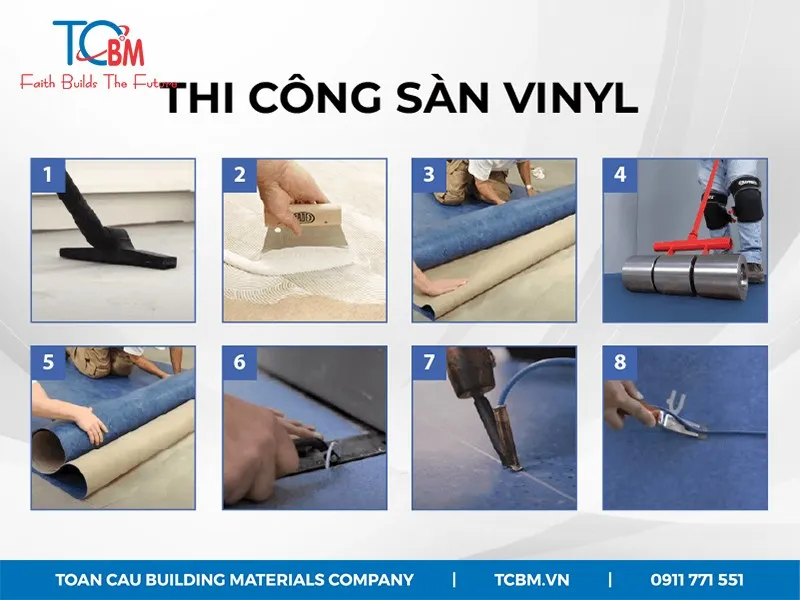 TCBM
Faith Builds The Future

THI CÔNG SÀN VINYL

1

2

3

4

5

6

7

8

TOAN CAU BUILDING MATERIALS COMPANY | TCBM.VN | 0911 771 551