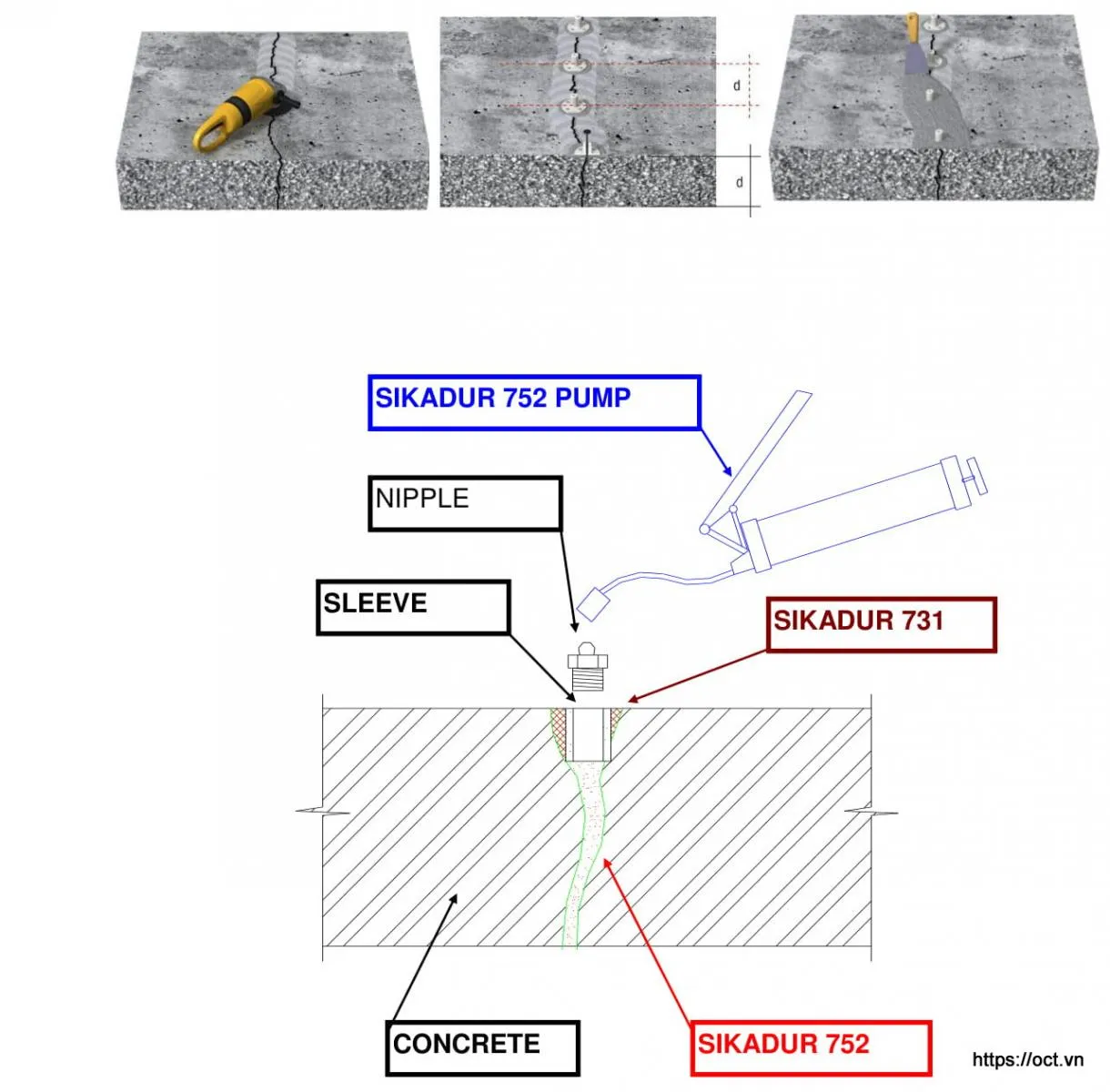 d

d

SIKADUR 752 PUMP

NIPPLE

SLEEVE

SIKADUR 731

CONCRETE

SIKADUR 752

https://oct.vn