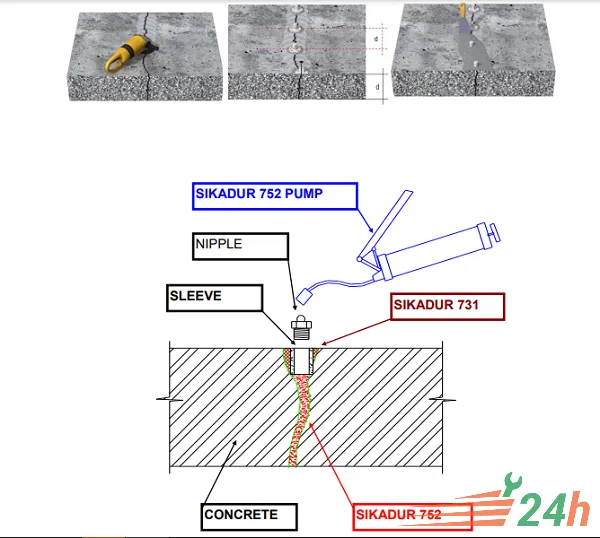 d

d

SIKADUR 752 PUMP

NIPPLE

SLEEVE

SIKADUR 731

CONCRETE

SIKADUR 752

24h