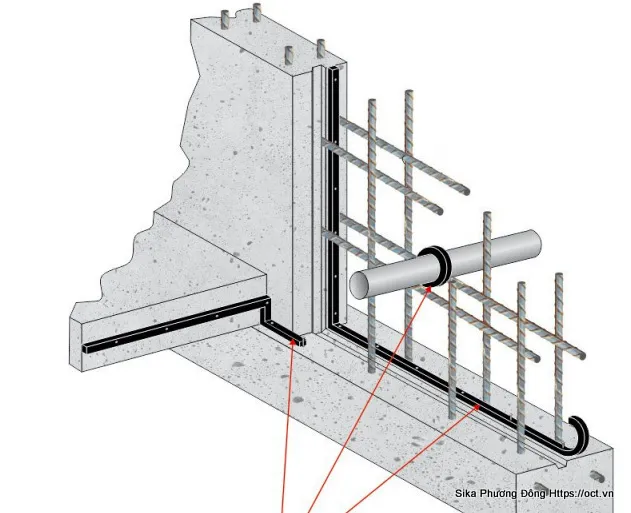 Sika Phương Đông Https://oct.vn