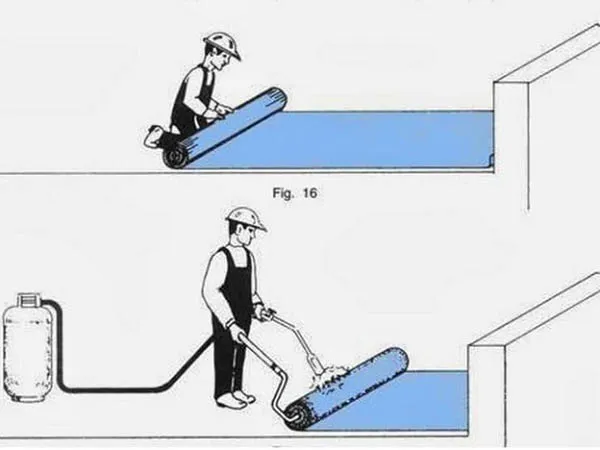 Fig. 16